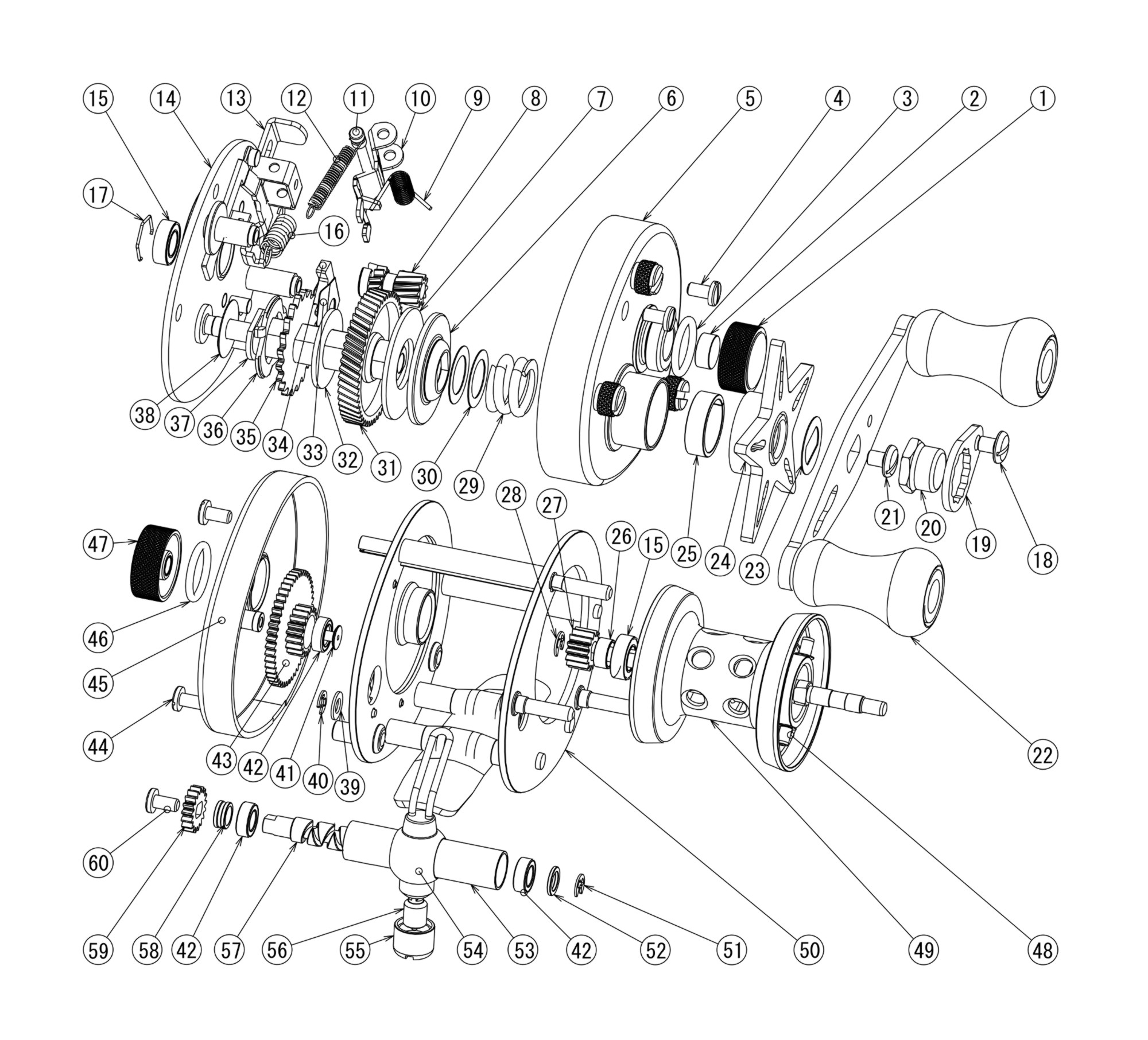 15 14 13 12 11 10 9 8 7 6 5 4 3 2 1

17

16

38 37 36 35 34 33 32 31 30 29

28 27

26 15 25 24 23

21 20 19 18

47

46

45

44

43 42 41 40 39

22

60

59 58 42 57 56 55 54 53 42 52 51 50 49 48